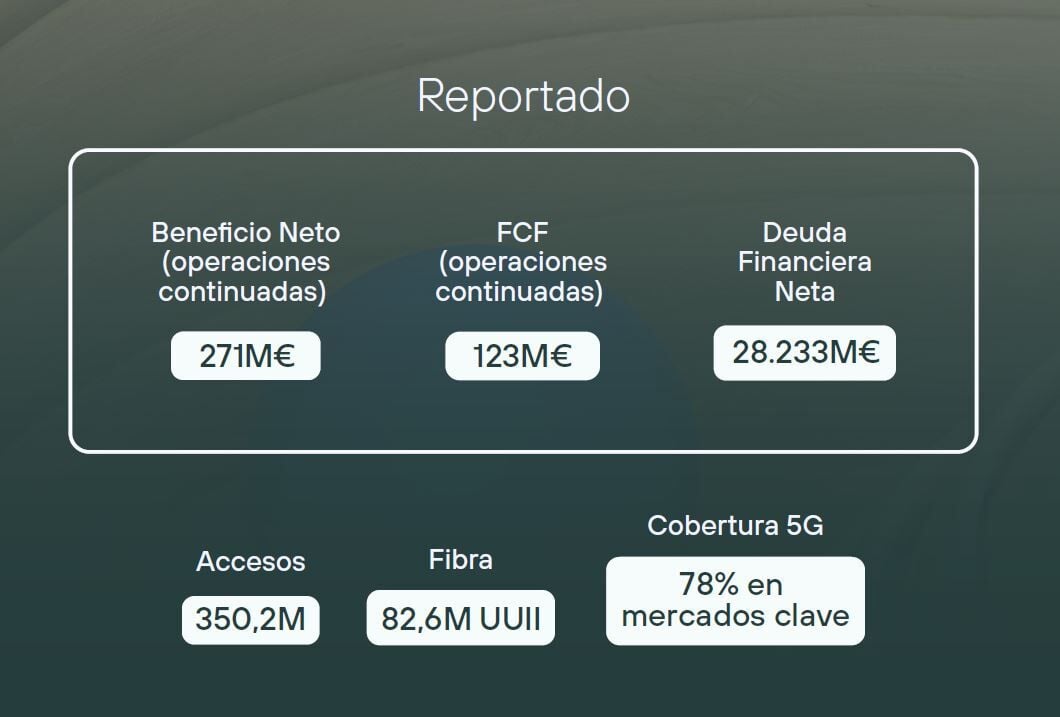 Reportado

Beneficio Neto (operaciones continuadas)

271M€

FCF (operaciones continuadas)

123M€

Deuda Financiera Neta

28.233M€

Accesos

350,2M

Fibra

82,6M UUII

Cobertura 5G

78% en mercados clave