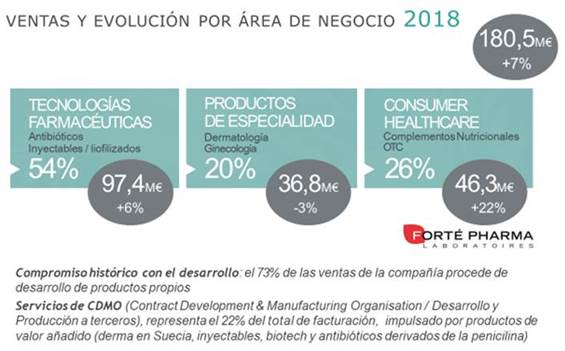 VENTAS Y EVOLUCIÓN POR ÁREA DE NEGOCIO 2018

180,5M€
+7%

TECNOLOGÍAS FARMACÉUTICAS
Antibióticos
Inyectables / liofilizados
54%
97,4M€
+6%

PRODUCTOS DE ESPECIALIDAD
Dermatología
Ginecología
20%
36,8M€
-3%

CONSUMER HEALTHCARE
Complementos Nutricionales
OTC
26%
46,3M€
+22%

FORTÉ PHARMA
LABORATOIRES

Compromiso histórico con el desarrollo: el 73% de las ventas de la compañía procede de desarrollo de productos propios

Servicios de CDMO (Contract Development & Manufacturing Organisation / Desarrollo y Producción a terceros), representa el 22% del total de facturación, impulsado por productos de valor añadido (derma en Suecia, inyectables, biotech y antibióticos derivados de la penicilina)